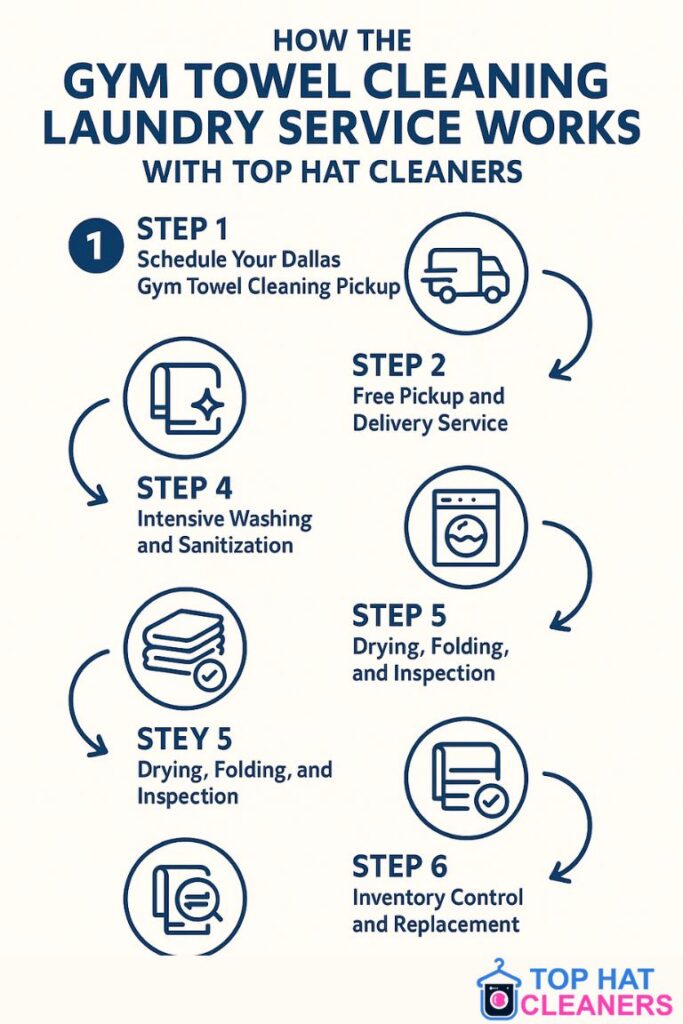 HOW THE
GYM TOWEL CLEANING LAUNDRY SERVICE WORKS
WITH TOP HAT CLEANERS

1 STEP 1
Schedule Your Dallas Gym Towel Cleaning Pickup

STEP 2
Free Pickup and Delivery Service

STEP 4
Intensive Washing and Sanitization

STEP 5
Drying, Folding, and Inspection

STEY 5
Drying, Folding, and Inspection

STEP 6
Inventory Control and Replacement

TOP HAT CLEANERS